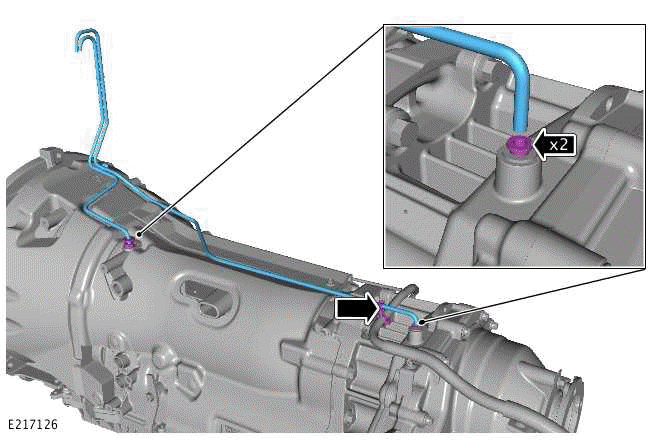 x2

E217126